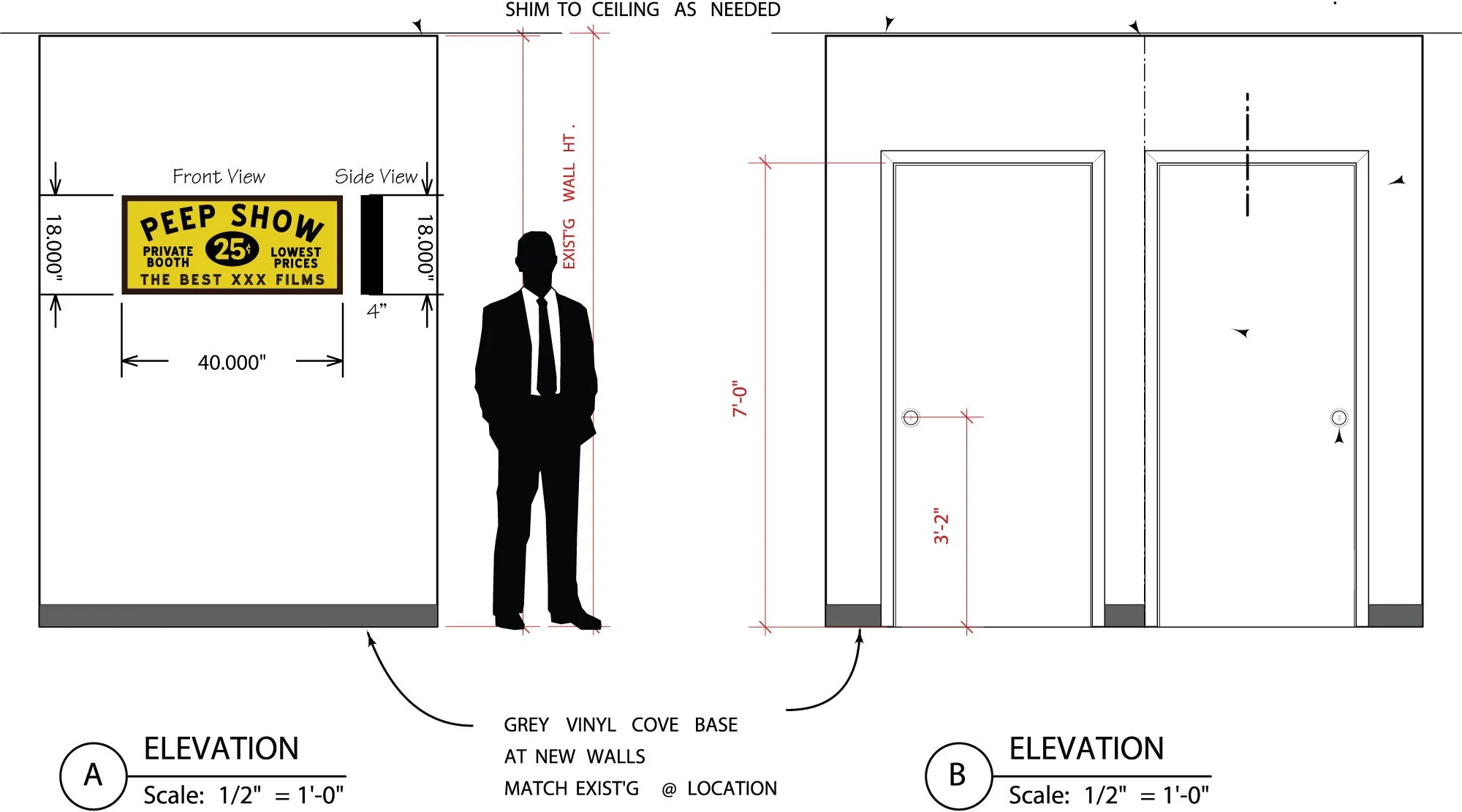 SHIM TO CEILING AS NEEDED

Front View

Side View

18.000"

PEEP SHOW
PRIVATE BOOTH
25¢
LOWEST PRICES
THE BEST XXX FILMS

18.000"

4"

40.000"

EXIST'G WALL HT.

7'-0"

3'-2"

GREY VINYL COVE BASE
AT NEW WALLS
MATCH EXIST'G @ LOCATION

A
ELEVATION
Scale: 1/2" = 1'-0"

B
ELEVATION
Scale: 1/2" = 1'-0"